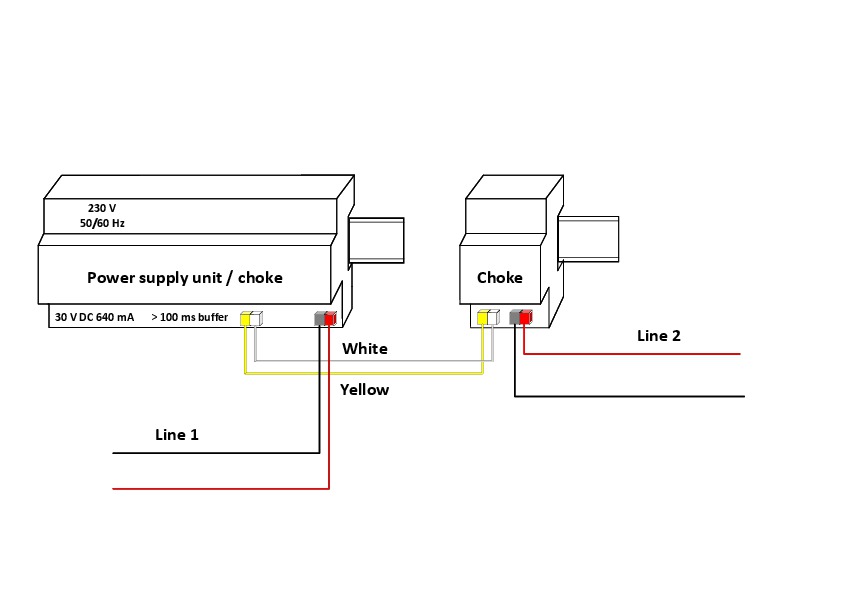 230 V
50/60 Hz

Power supply unit / choke

30 V DC 640 mA > 100 ms buffer

Choke

White

Yellow

Line 1

Line 2